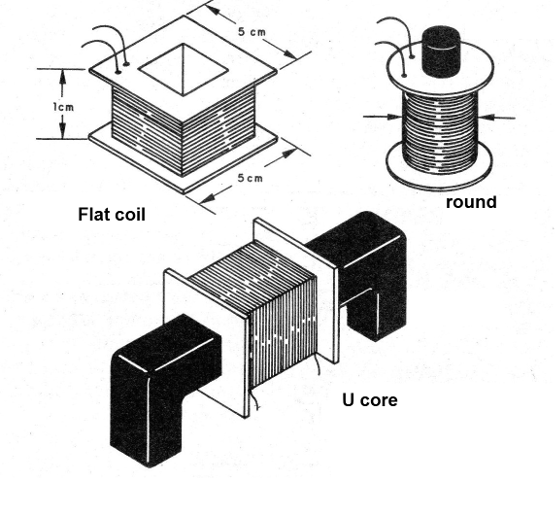 5 cm
1cm
5 cm
Flat coil
round
U core